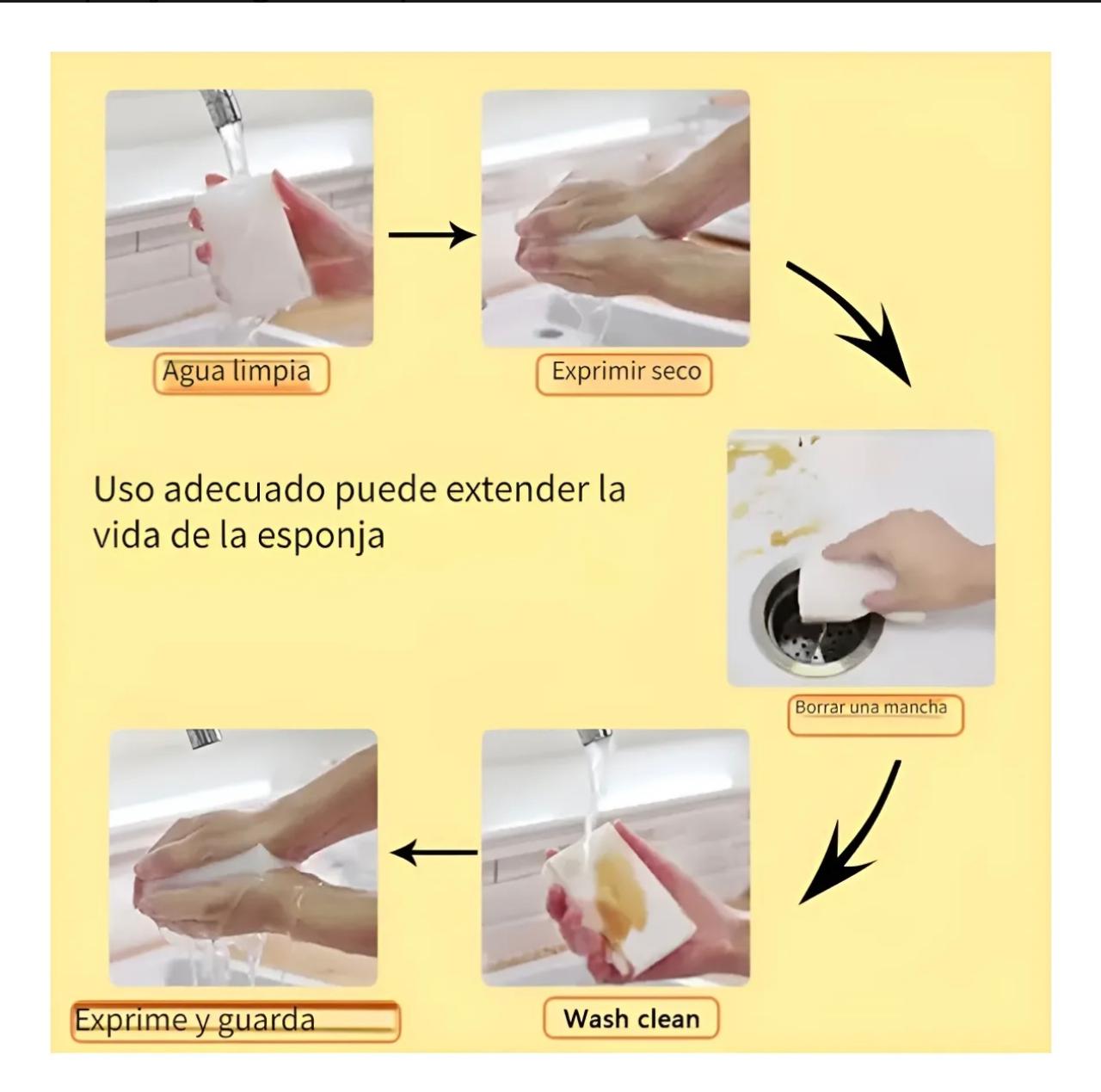 Agua limpia

Exprimir seco

Uso adecuado puede extender la vida de la esponja

Borrar una mancha

Wash clean

Exprime y guarda